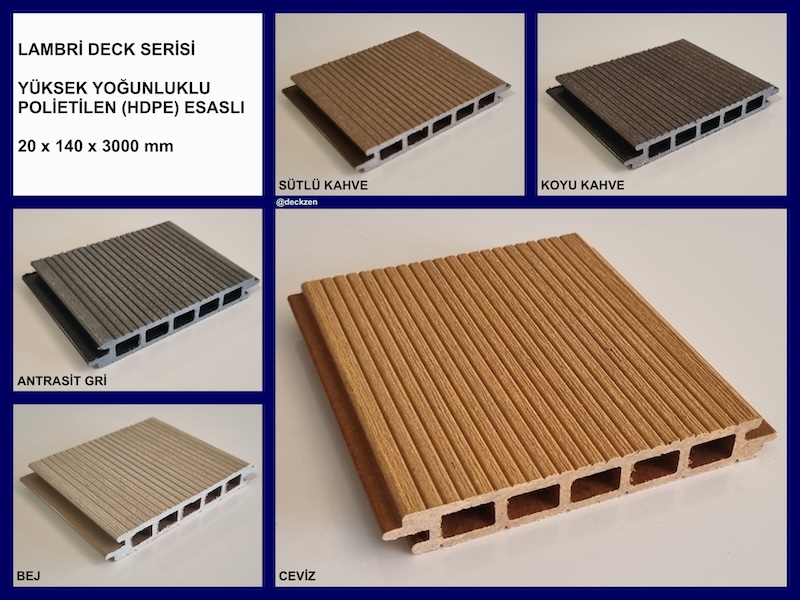 LAMBRİ DECK SERİSİ

YÜKSEK YOĞUNLUKLU POLİETİLEN (HDPE) ESASLI

20 x 140 x 3000 mm

SÜTLÜ KAHVE

KOYU KAHVE

@deckzen

ANTRASİT GRİ

BEJ

CEVİZ